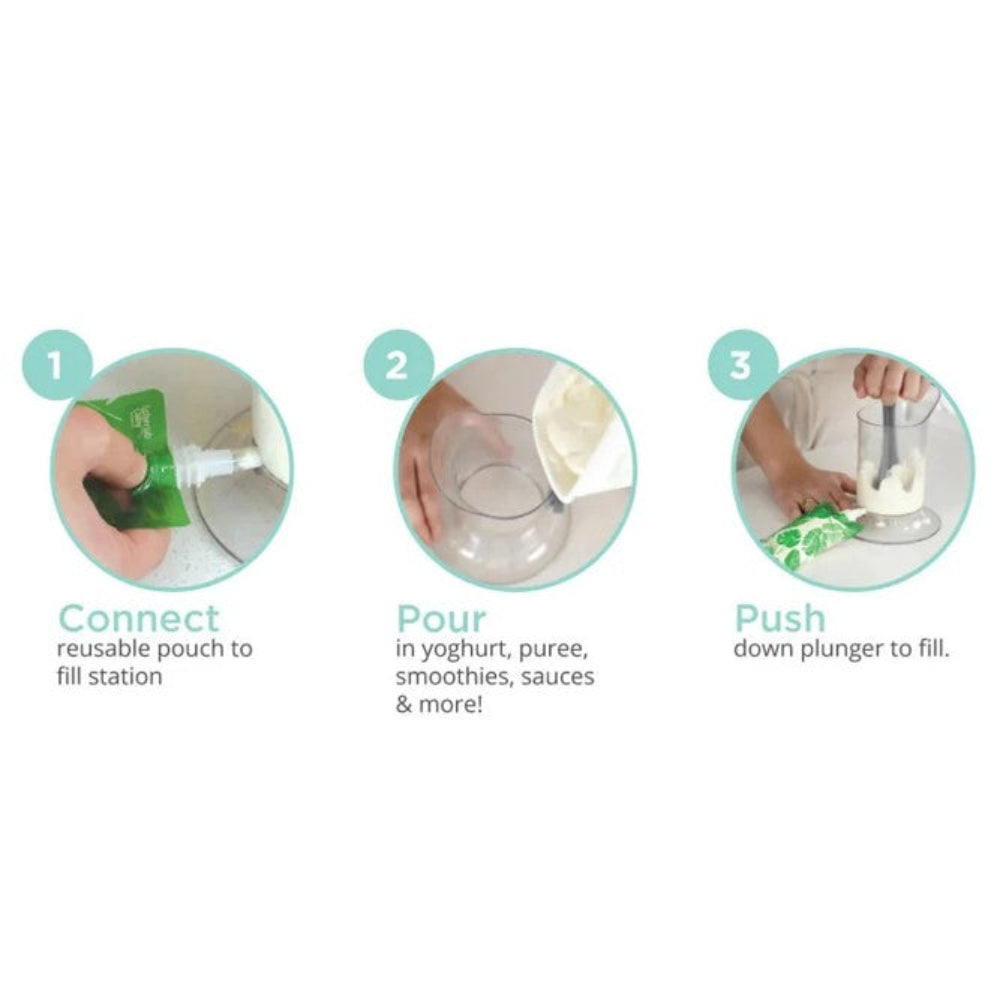 1

Connect
reusable pouch to fill station

2

Pour
in yoghurt, puree, smoothies, sauces & more!

3

Push
down plunger to fill.